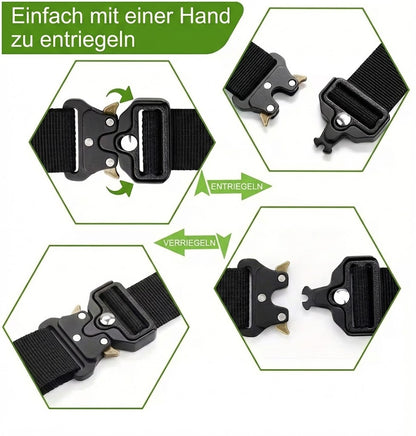 Einfach mit einer Hand zu entriegeln

ENTRIEGELN

VERRIEGELN