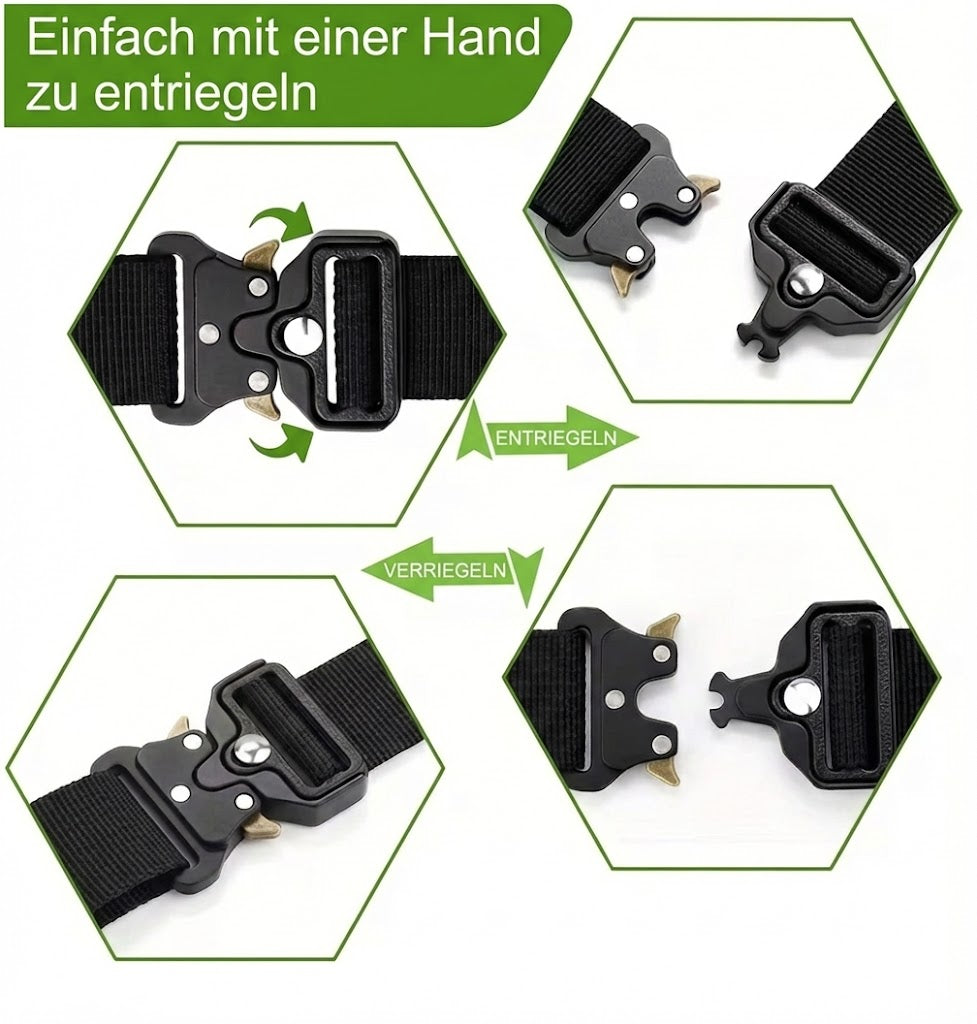 Einfach mit einer Hand zu entriegeln

ENTRIEGELN

VERRIEGELN